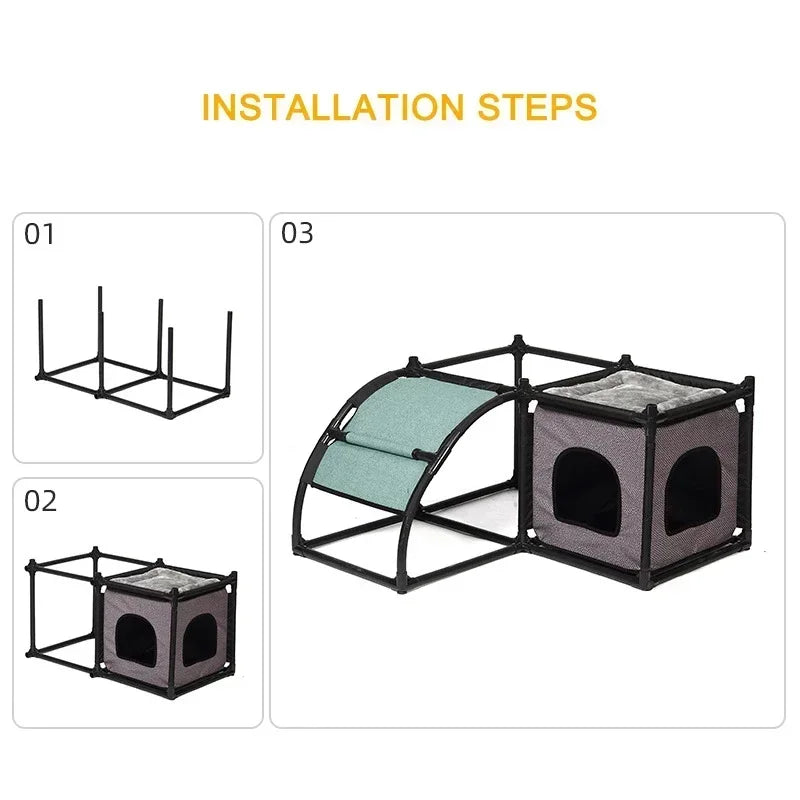 INSTALLATION STEPS

01

02

03